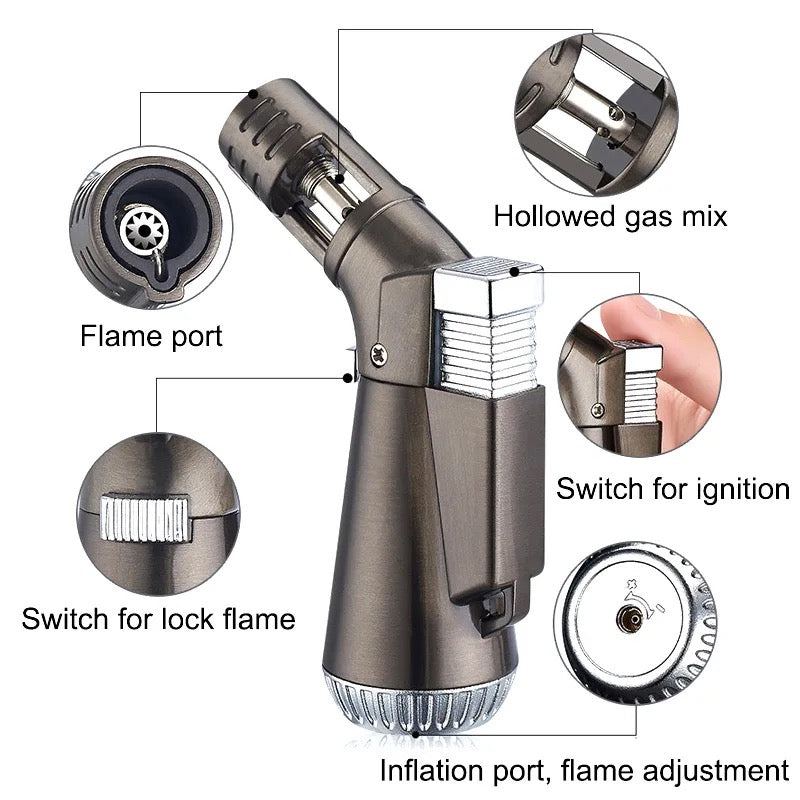 Hollowed gas mix

Flame port

Switch for ignition

Switch for lock flame

Inflation port, flame adjustment